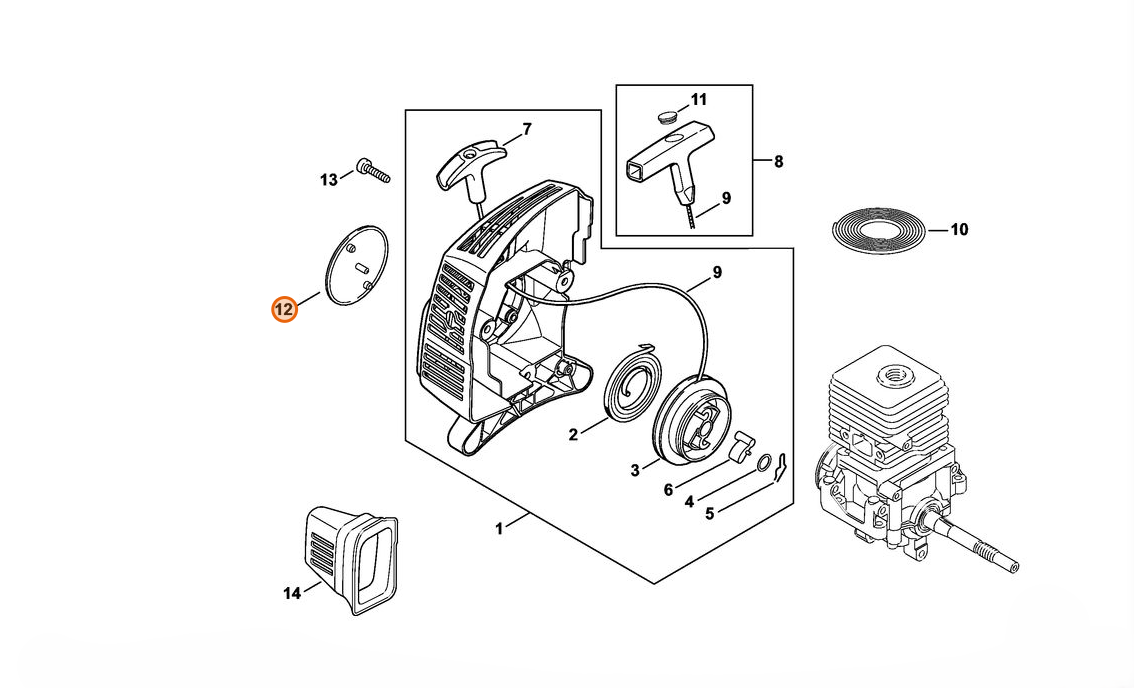 11
7
8
13
9
10
9
12
2
3
6
4
5
1
14